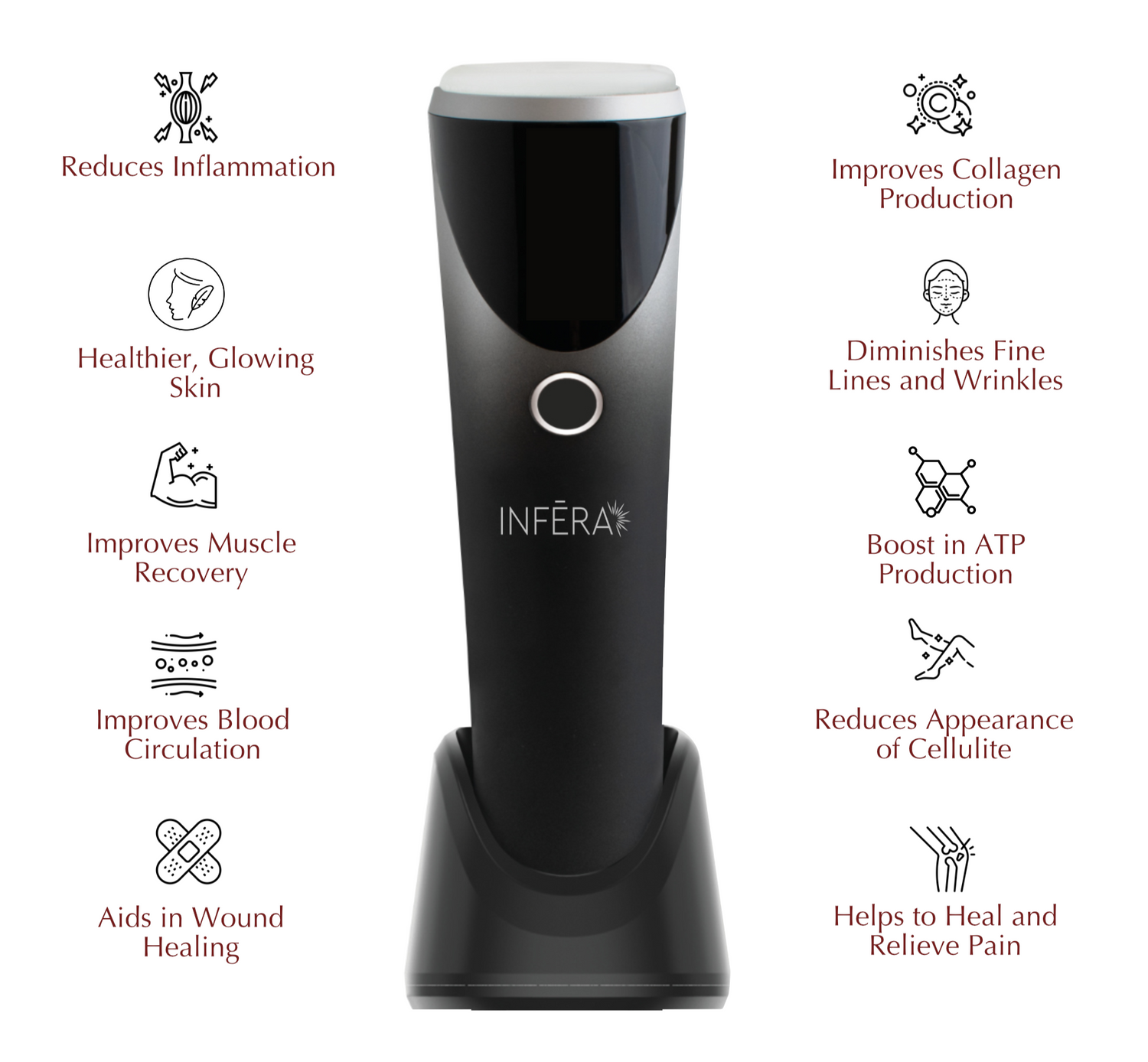 Reduces Inflammation

Healthier, Glowing Skin

Improves Muscle Recovery

Improves Blood Circulation

Aids in Wound Healing

INFĒRA

Improves Collagen Production

Diminishes Fine Lines and Wrinkles

Boost in ATP Production

Reduces Appearance of Cellulite

Helps to Heal and Relieve Pain