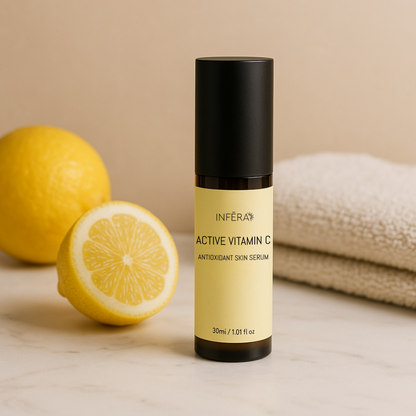 INFĒRA

ACTIVE VITAMIN C

ANTIOXIDANT SKIN SERUM

30ml / 1.01 fl oz